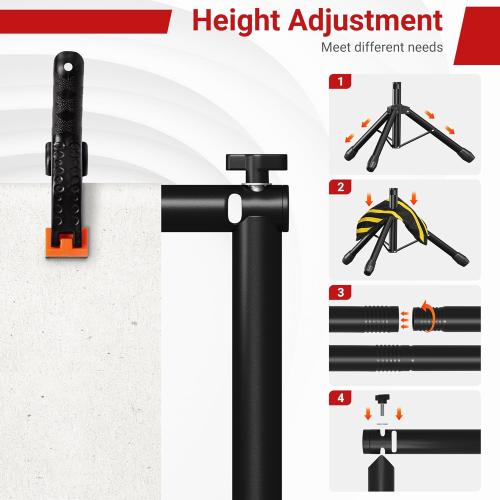 Height Adjustment

Meet different needs

1

2

3

4