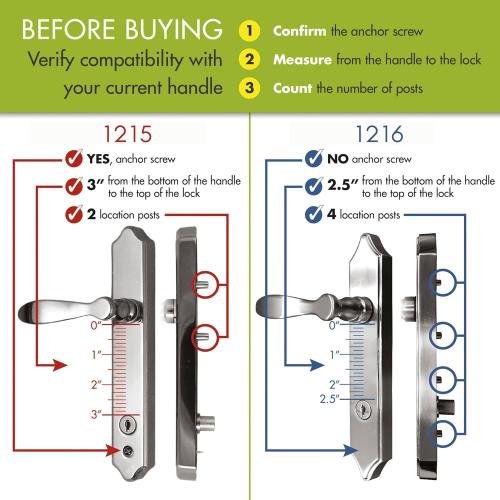 BEFORE BUYING
Verify compatibility with your current handle

1 Confirm the anchor screw
2 Measure from the handle to the lock
3 Count the number of posts

1215

YES, anchor screw
3″ from the bottom of the handle to the top of the lock
2 location posts

0″
1″
2″
3″

1216

NO anchor screw
2.5″ from the bottom of the handle to the top of the lock
4 location posts

0″
1″
2″
2.5″