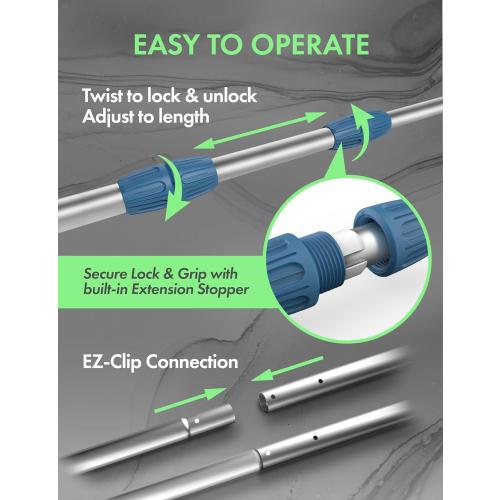 EASY TO OPERATE

Twist to lock & unlock
Adjust to length

Secure Lock & Grip with built-in Extension Stopper

EZ-Clip Connection