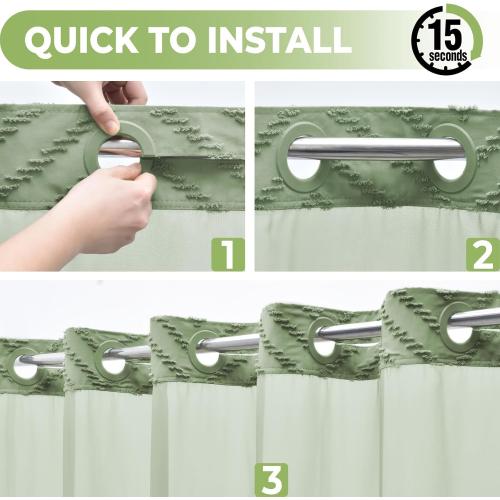 QUICK TO INSTALL

15 seconds

1

2

3