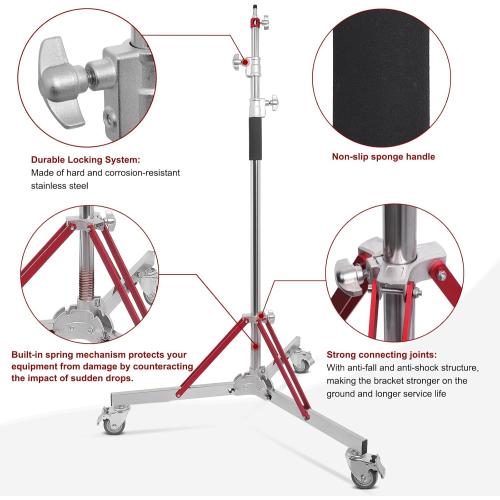 Durable Locking System:
Made of hard and corrosion-resistant stainless steel

Non-slip sponge handle

Built-in spring mechanism protects your equipment from damage by counteracting the impact of sudden drops.

Strong connecting joints:
With anti-fall and anti-shock structure, making the bracket stronger on the ground and longer service life