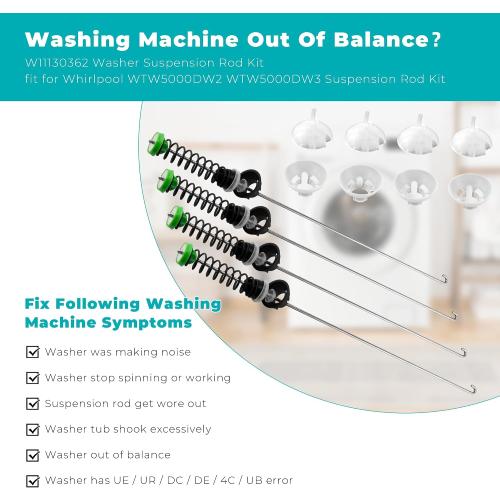 Washing Machine Out Of Balance?
W11130362 Washer Suspension Rod Kit
fit for Whirlpool WTW5000DW2 WTW5000DW3 Suspension Rod Kit

Fix Following Washing Machine Symptoms

Washer was making noise

Washer stop spinning or working

Suspension rod get wore out

Washer tub shook excessively

Washer out of balance

Washer has UE / UR / DC / DE / 4C / UB error