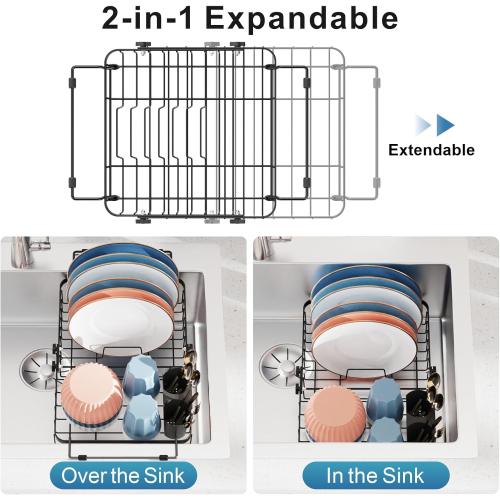 2-in-1 Expandable

Extendable

Over the Sink

In the Sink