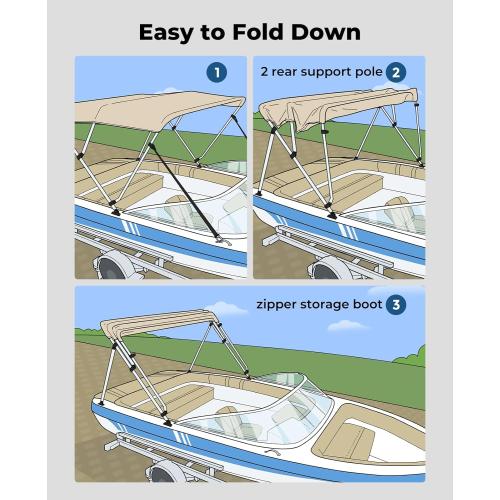 Easy to Fold Down

1

2 rear support pole 2

zipper storage boot 3