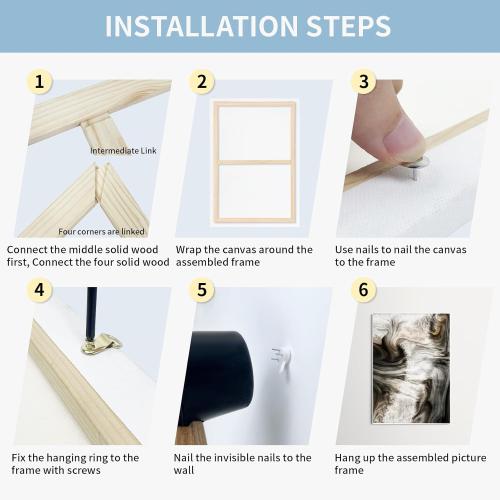 INSTALLATION STEPS

1

Intermediate Link

Four corners are linked

Connect the middle solid wood first, Connect the four solid wood

2

Wrap the canvas around the assembled frame

3

Use nails to nail the canvas to the frame

4

Fix the hanging ring to the frame with screws

5

Nail the invisible nails to the wall

6

Hang up the assembled picture frame