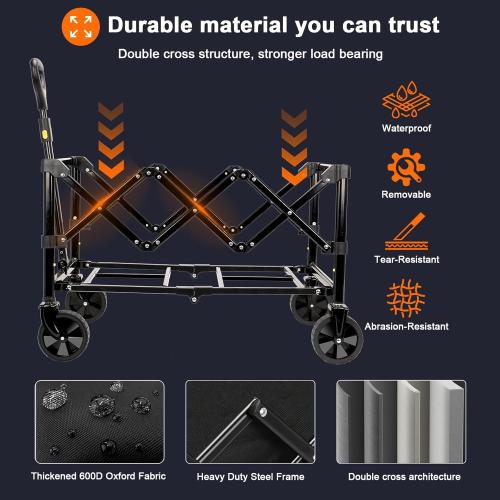 Durable material you can trust

Double cross structure, stronger load bearing

Waterproof

Removable

Tear-Resistant

Abrasion-Resistant

Thickened 600D Oxford Fabric

Heavy Duty Steel Frame

Double cross architecture