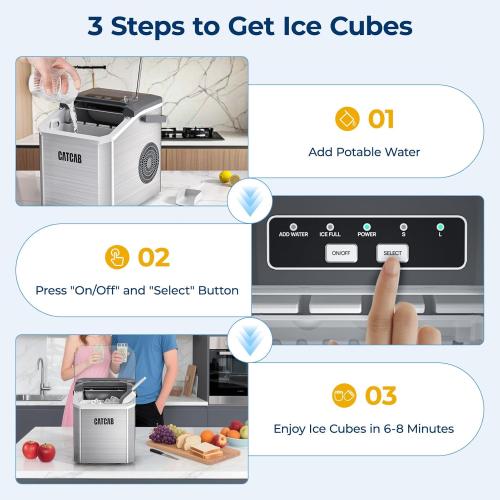 3 Steps to Get Ice Cubes

CATCAB

01

Add Potable Water

ADD WATER ICE FULL POWER S L

ON/OFF SELECT

02

Press "On/Off" and "Select" Button

CATCAB

03

Enjoy Ice Cubes in 6-8 Minutes