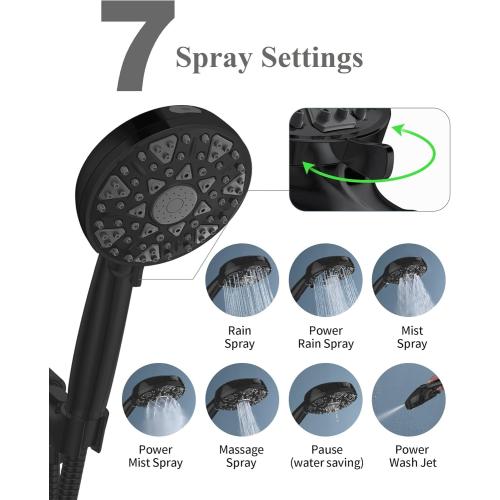 7 Spray Settings

Rain Spray

Power Rain Spray

Mist Spray

Power Mist Spray

Massage Spray

Pause (water saving)

Power Wash Jet