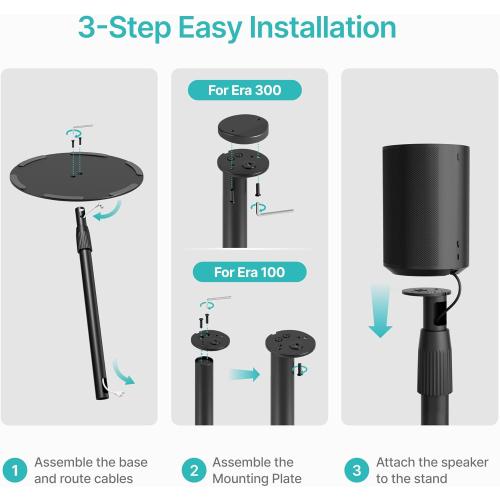 3-Step Easy Installation

For Era 300

For Era 100

1 Assemble the base and route cables

2 Assemble the Mounting Plate

3 Attach the speaker to the stand