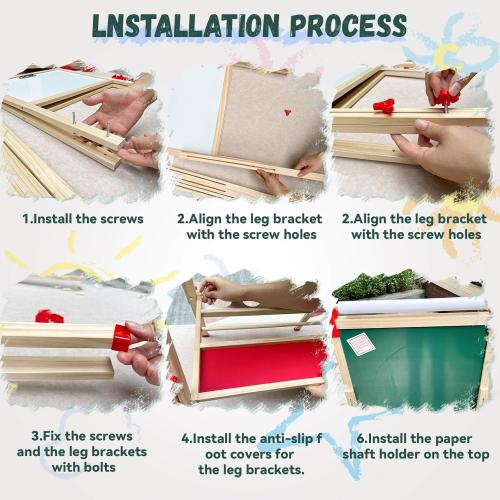 LNSTALLATION PROCESS

1.Install the screws

2.Align the leg bracket with the screw holes

2.Align the leg bracket with the screw holes

3.Fix the screws and the leg brackets with bolts

4.Install the anti-slip f oot covers for the leg brackets.

6.Install the paper shaft holder on the top