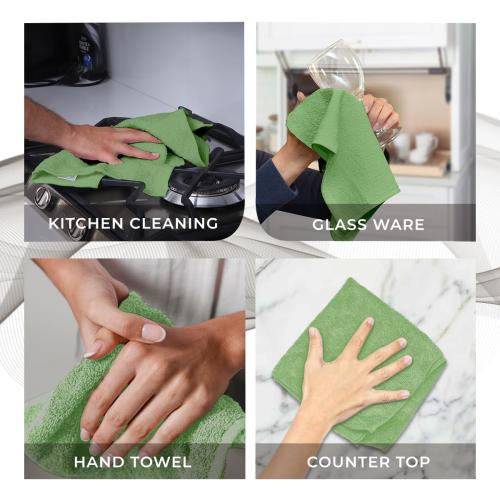 KITCHEN CLEANING

GLASS WARE

HAND TOWEL

COUNTER TOP