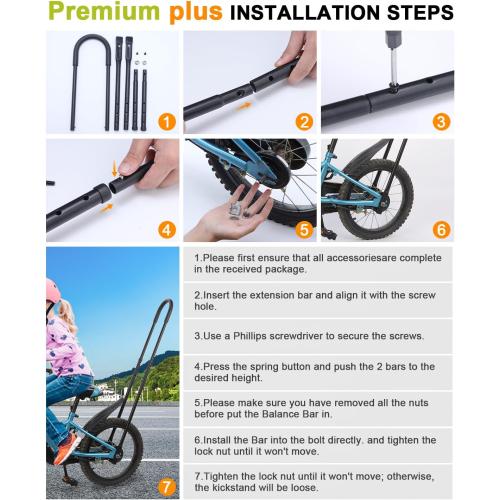 Premium plus INSTALLATION STEPS

1

2

3

4

5

6

7

1.Please first ensure that all accessoriesare complete in the received package.

2.Insert the extension bar and align it with the screw hole.

3.Use a Phillips screwdriver to secure the screws.

4.Press the spring button and push the 2 bars to the desired height.

5.Please make sure you have removed all the nuts before put the Balance Bar in.

6.Install the Bar into the bolt directly. and tighten the lock nut until it won't move.

7.Tighten the lock nut until it won't move; otherwise, the kickstand will be loose.