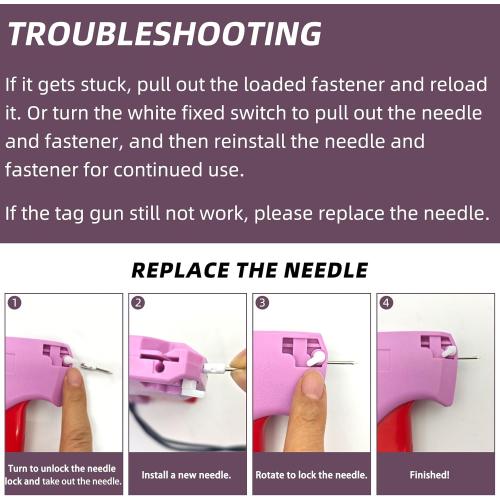 TROUBLESHOOTING

If it gets stuck, pull out the loaded fastener and reload it. Or turn the white fixed switch to pull out the needle and fastener, and then reinstall the needle and fastener for continued use.

If the tag gun still not work, please replace the needle.

REPLACE THE NEEDLE

1
Turn to unlock the needle lock and take out the needle.

2
Install a new needle.

3
Rotate to lock the needle.

4
Finished!