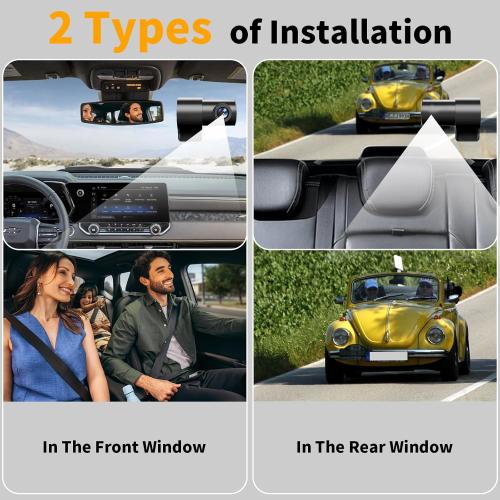 2 Types of Installation

In The Front Window

In The Rear Window