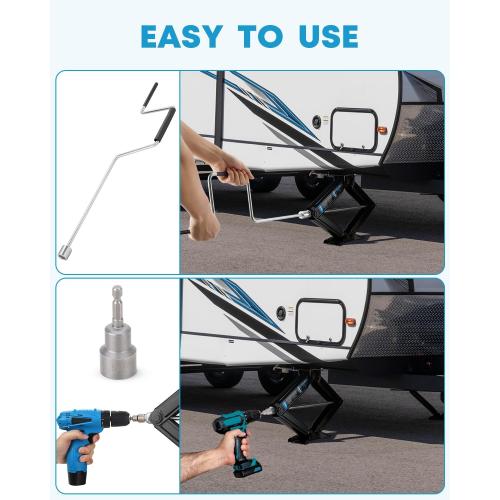 EASY TO USE