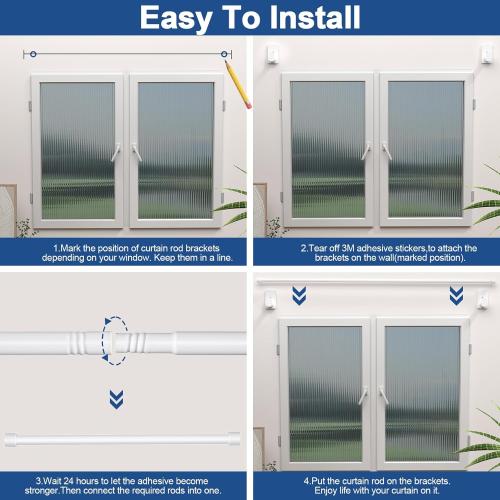 Easy To Install

1.Mark the position of curtain rod brackets depending on your window. Keep them in a line.

2.Tear off 3M adhesive stickers,to attach the brackets on the wall(marked position).

3.Wait 24 hours to let the adhesive become stronger.Then connect the required rods into one.

4.Put the curtain rod on the brackets. Enjoy life with your curtain on it.