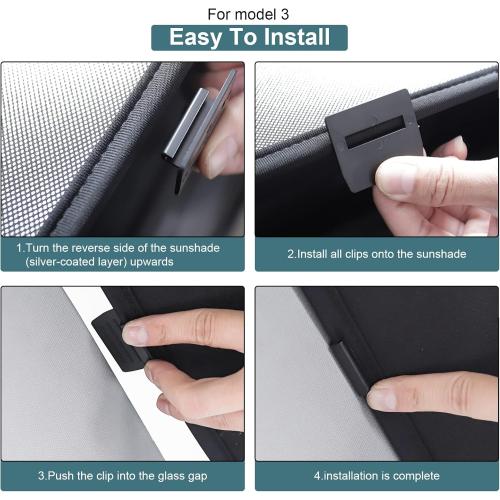 For model 3

Easy To Install

1.Turn the reverse side of the sunshade (silver-coated layer) upwards

2.Install all clips onto the sunshade

3.Push the clip into the glass gap

4.installation is complete