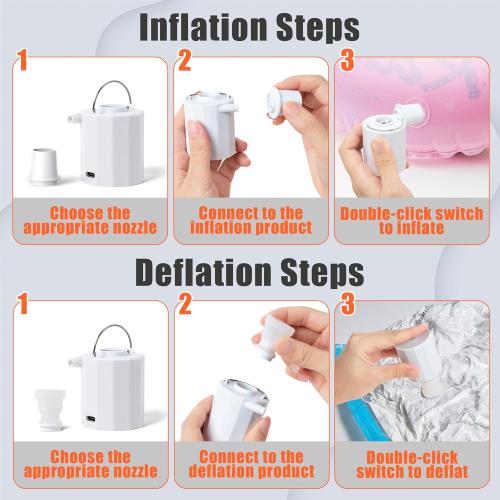 Inflation Steps

1

Choose the appropriate nozzle

2

Connect to the inflation product

3

Double-click switch to inflate

Deflation Steps

1

Choose the appropriate nozzle

2

Connect to the deflation product

3

Double-click switch to deflat