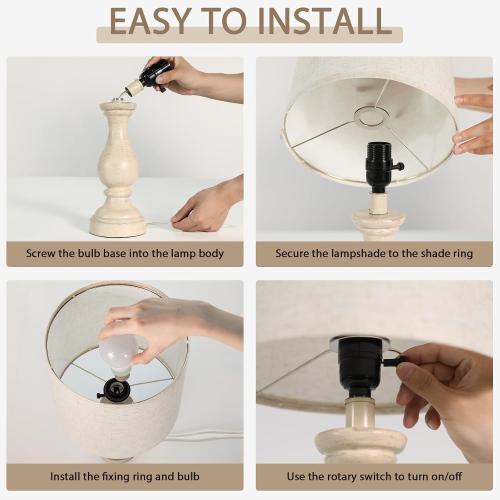 EASY TO INSTALL

Screw the bulb base into the lamp body

Secure the lampshade to the shade ring

Install the fixing ring and bulb

Use the rotary switch to turn on/off