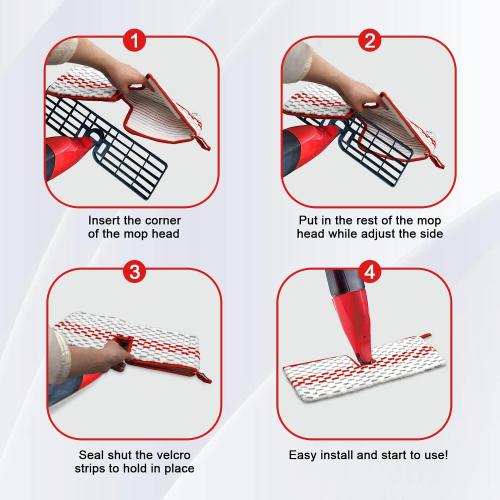 1

Insert the corner of the mop head

2

Put in the rest of the mop head while adjust the side

3

Seal shut the velcro strips to hold in place

4

Easy install and start to use!