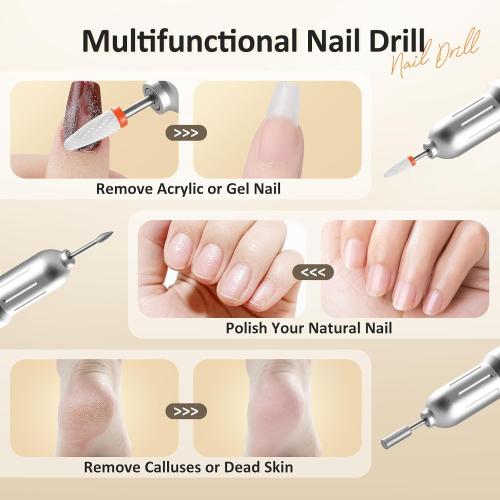 Multifunctional Nail Drill
Nail Drill

>>>
Remove Acrylic or Gel Nail

<<<
Polish Your Natural Nail

>>>
Remove Calluses or Dead Skin