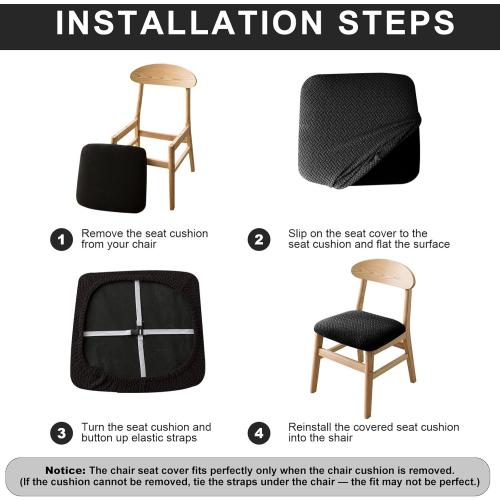 INSTALLATION STEPS

1 Remove the seat cushion from your chair

2 Slip on the seat cover to the seat cushion and flat the surface

3 Turn the seat cushion and button up elastic straps

4 Reinstall the covered seat cushion into the shair

Notice: The chair seat cover fits perfectly only when the chair cushion is removed.
(If the cushion cannot be removed, tie the straps under the chair — the fit may not be perfect.)