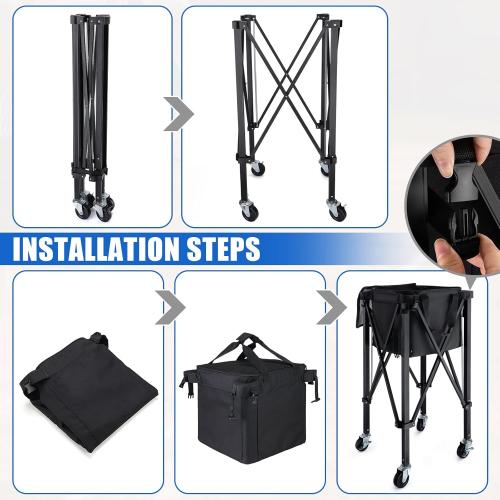 INSTALLATION STEPS