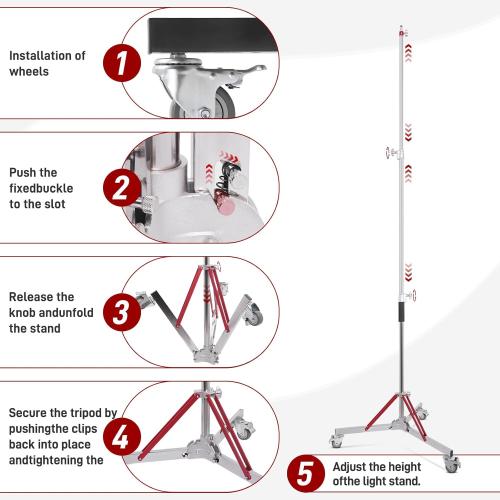 Installation of wheels

1

Push the fixedbuckle to the slot

2

Release the knob andunfold the stand

3

Secure the tripod by pushingthe clips back into place andtightening the

4

5

Adjust the height ofthe light stand.