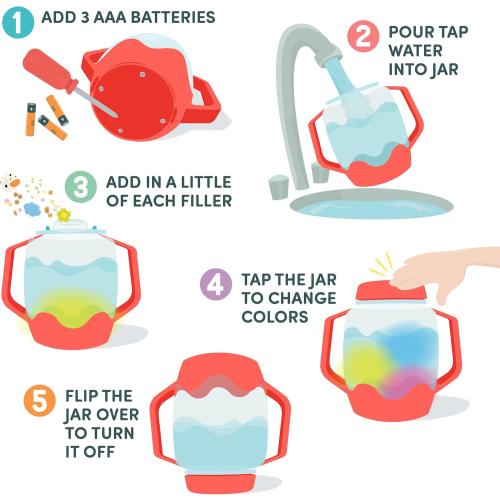 1 ADD 3 AAA BATTERIES

2 POUR TAP WATER INTO JAR

3 ADD IN A LITTLE OF EACH FILLER

4 TAP THE JAR TO CHANGE COLORS

5 FLIP THE JAR OVER TO TURN IT OFF