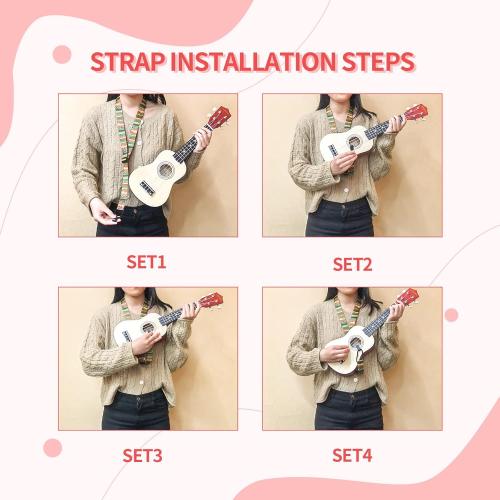 STRAP INSTALLATION STEPS

SET1

SET2

SET3

SET4