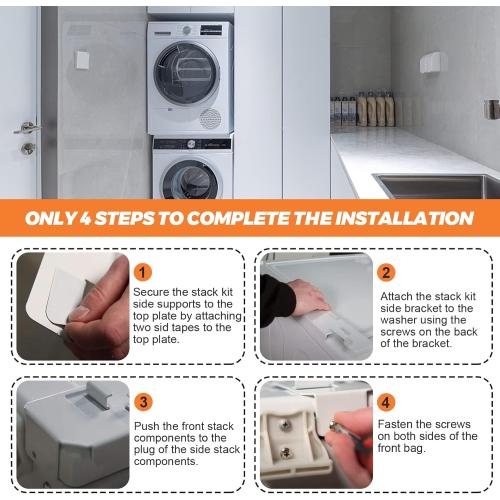 ONLY 4 STEPS TO COMPLETE THE INSTALLATION

1

Secure the stack kit side supports to the top plate by attaching two sid tapes to the top plate.

2

Attach the stack kit side bracket to the washer using the screws on the back of the bracket.

3

Push the front stack components to the plug of the side stack components.

4

Fasten the screws on both sides of the front bag.