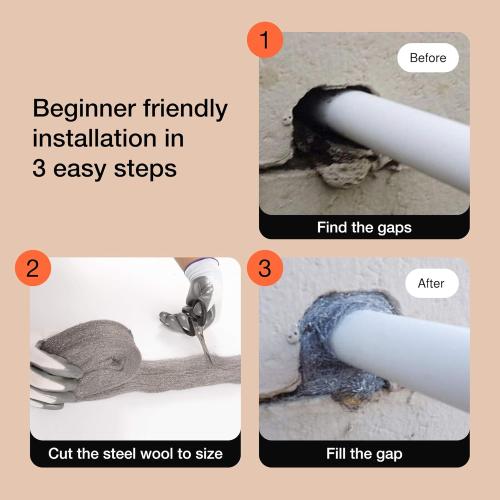 Beginner friendly installation in 3 easy steps

1

Before

Find the gaps

2

Cut the steel wool to size

3

After

Fill the gap