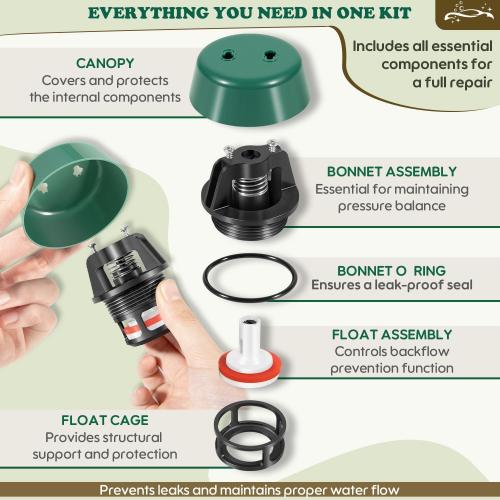 EVERYTHING YOU NEED IN ONE KIT

Includes all essential components for a full repair

CANOPY
Covers and protects the internal components

BONNET ASSEMBLY
Essential for maintaining pressure balance

BONNET O RING
Ensures a leak-proof seal

FLOAT ASSEMBLY
Controls backflow prevention function

FLOAT CAGE
Provides structural support and protection

Prevents leaks and maintains proper water flow