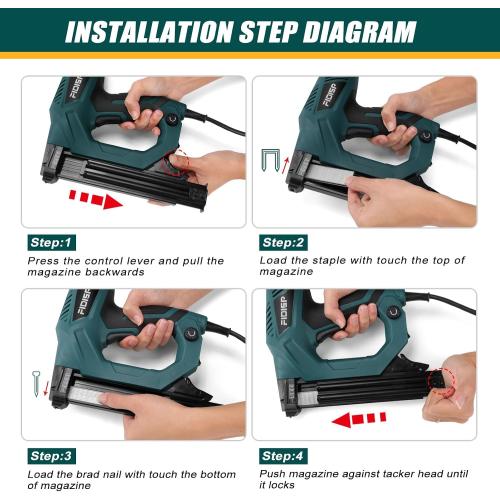 INSTALLATION STEP DIAGRAM

FIDISP

Step:1

Press the control lever and pull the magazine backwards

FIDISP

Step:2

Load the staple with touch the top of magazine

FIDISP

Step:3

Load the brad nail with touch the bottom of magazine

FIDISP

Step:4

Push magazine against tacker head until it locks