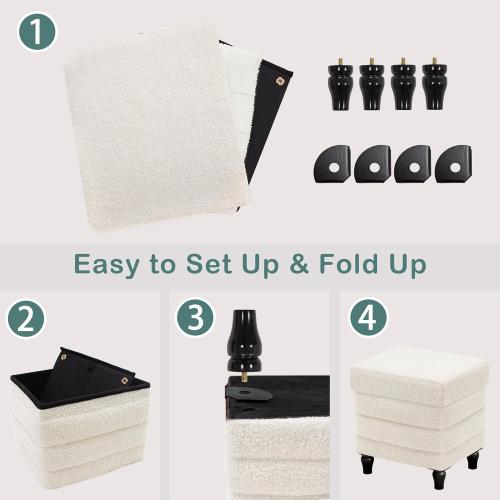 1

Easy to Set Up & Fold Up

2

3

4