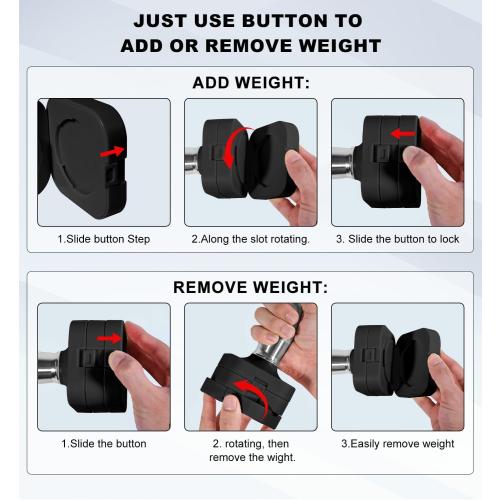 JUST USE BUTTON TO ADD OR REMOVE WEIGHT

ADD WEIGHT:

1.Slide button Step

2.Along the slot rotating.

3. Slide the button to lock

REMOVE WEIGHT:

1.Slide the button

2. rotating, then remove the wight.

3.Easily remove weight