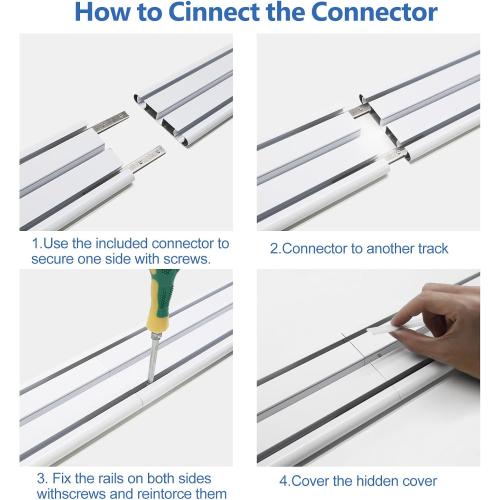 How to Cinnect the Connector

1.Use the included connector to secure one side with screws.

2.Connector to another track

3. Fix the rails on both sides withscrews and reintorce them

4.Cover the hidden cover