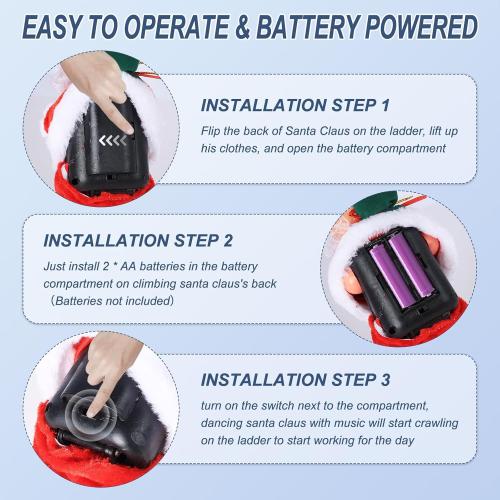 EASY TO OPERATE & BATTERY POWERED

INSTALLATION STEP 1

Flip the back of Santa Claus on the ladder, lift up his clothes, and open the battery compartment

INSTALLATION STEP 2

Just install 2 * AA batteries in the battery compartment on climbing santa claus's back （Batteries not included）

INSTALLATION STEP 3

turn on the switch next to the compartment, dancing santa claus with music will start crawling on the ladder to start working for the day