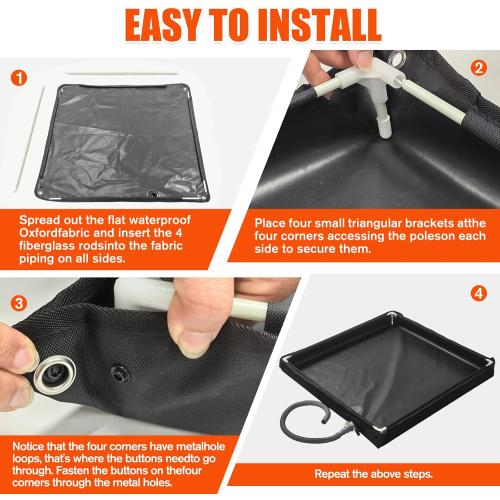 EASY TO INSTALL

1

Spread out the flat waterproof Oxfordfabric and insert the 4 fiberglass rodsinto the fabric piping on all sides.

2

Place four small triangular brackets atthe four corners accessing the poleson each side to secure them.

3

Notice that the four corners have metalhole loops, that's where the buttons needto go through. Fasten the buttons on thefour corners through the metal holes.

4

Repeat the above steps.