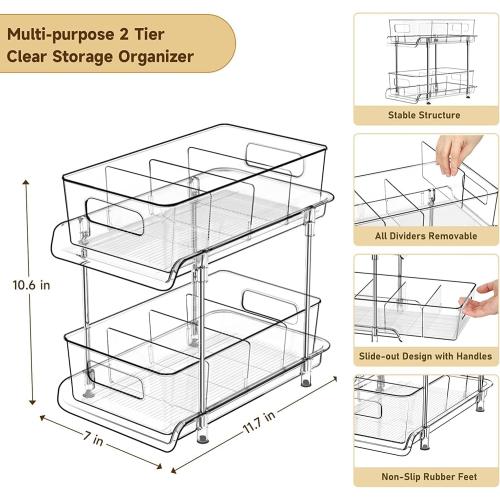 Multi-purpose 2 Tier Clear Storage Organizer

10.6 in

7 in

11.7 in

Stable Structure

All Dividers Removable

Slide-out Design with Handles

Non-Slip Rubber Feet