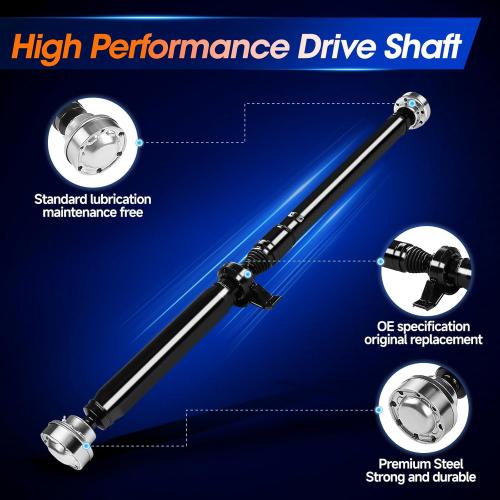 High Performance Drive Shaft

Standard lubrication maintenance free

OE specification original replacement

Premium Steel Strong and durable