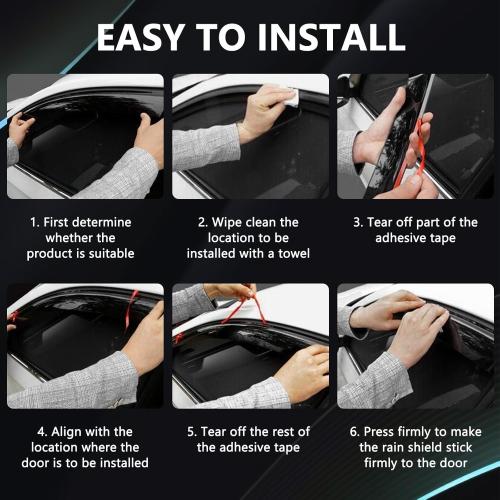 EASY TO INSTALL

1. First determine whether the product is suitable

2. Wipe clean the location to be installed with a towel

3. Tear off part of the adhesive tape

4. Align with the location where the door is to be installed

5. Tear off the rest of the adhesive tape

6. Press firmly to make the rain shield stick firmly to the door