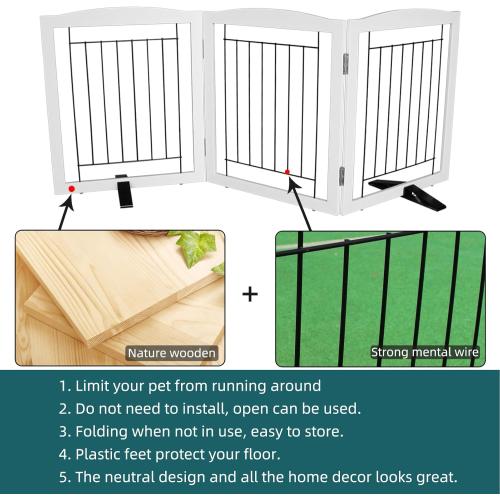 Nature wooden

+

Strong mental wire

1. Limit your pet from running around
2. Do not need to install, open can be used.
3. Folding when not in use, easy to store.
4. Plastic feet protect your floor.
5. The neutral design and all the home decor looks great.