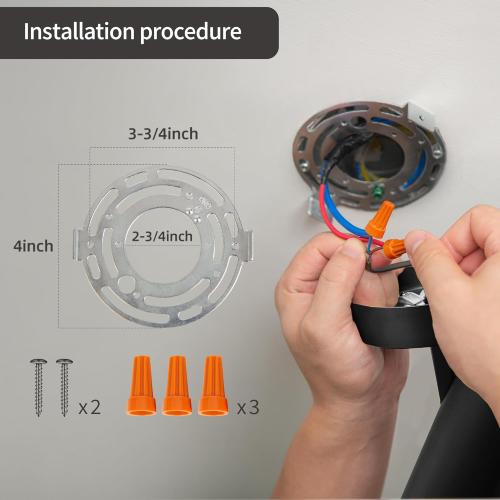 Installation procedure

3-3/4inch

4inch

2-3/4inch

x2

x3