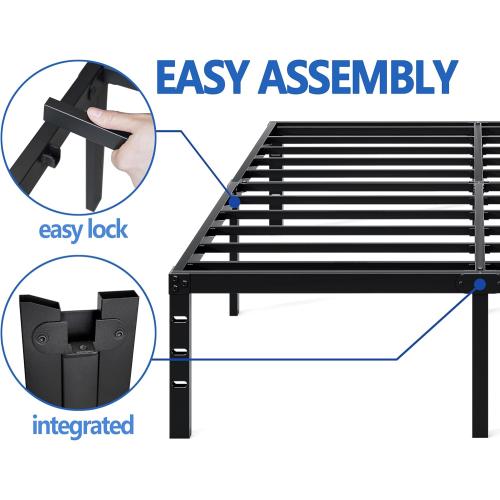 EASY ASSEMBLY

easy lock

integrated