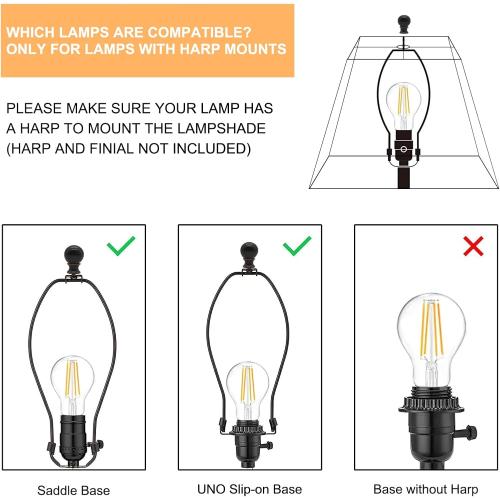 WHICH LAMPS ARE COMPATIBLE?
ONLY FOR LAMPS WITH HARP MOUNTS

PLEASE MAKE SURE YOUR LAMP HAS A HARP TO MOUNT THE LAMPSHADE (HARP AND FINIAL NOT INCLUDED)

Saddle Base

UNO Slip-on Base

Base without Harp