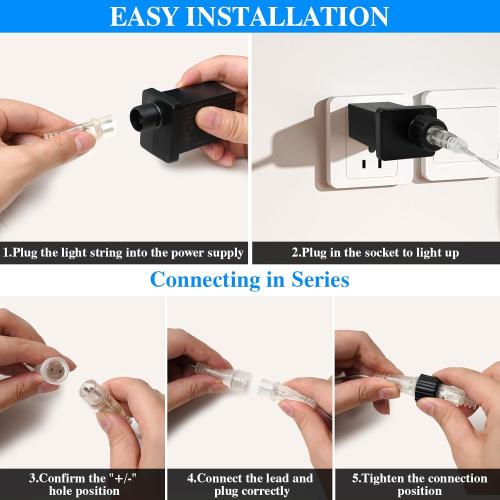 EASY INSTALLATION

1.Plug the light string into the power supply

2.Plug in the socket to light up

Connecting in Series

3.Confirm the "+/-" hole position

4.Connect the lead and plug correctly

5.Tighten the connection position