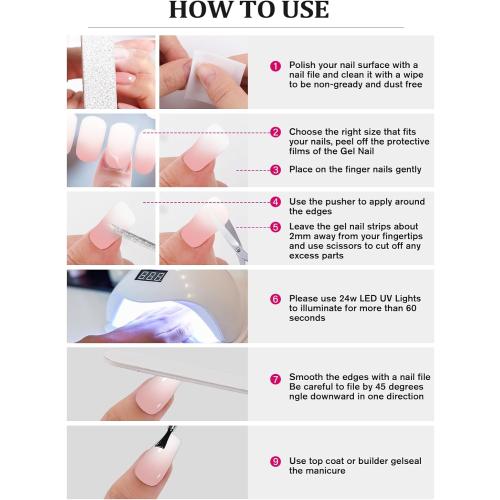 HOW TO USE

1 Polish your nail surface with a nail file and clean it with a wipe to be non-gready and dust free

2 Choose the right size that fits your nails, peel off the protective films of the Gel Nail

3 Place on the finger nails gently

4 Use the pusher to apply around the edges

5 Leave the gel nail strips about 2mm away from your fingertips and use scissors to cut off any excess parts

6 Please use 24w LED UV Lights to illuminate for more than 60 seconds

7 Smooth the edges with a nail file Be careful to file by 45 degrees ngle downward in one direction

9 Use top coat or builder gelseal the manicure