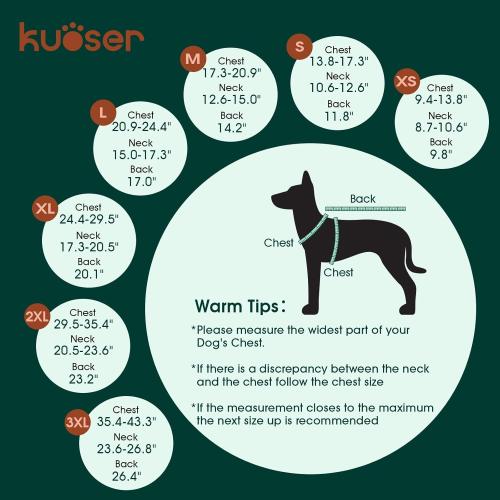 kuoser

M
Chest
17.3-20.9"
Neck
12.6-15.0"
Back
14.2"

S
Chest
13.8-17.3"
Neck
10.6-12.6"
Back
11.8"

XS
Chest
9.4-13.8"
Neck
8.7-10.6"
Back
9.8"

L
Chest
20.9-24.4"
Neck
15.0-17.3"
Back
17.0"

XL
Chest
24.4-29.5"
Neck
17.3-20.5"
Back
20.1"

2XL
Chest
29.5-35.4"
Neck
20.5-23.6"
Back
23.2"

3XL
Chest
35.4-43.3"
Neck
23.6-26.8"
Back
26.4"

Back
Chest
Chest

Warm Tips:

*Please measure the widest part of your Dog's Chest.

*If there is a discrepancy between the neck and the chest follow the chest size

*If the measurement closes to the maximum the next size up is recommended