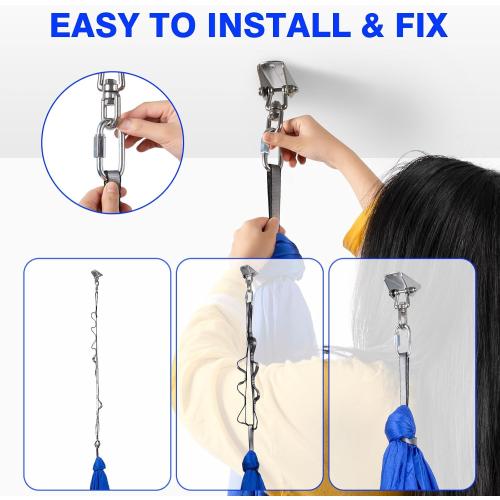 EASY TO INSTALL & FIX